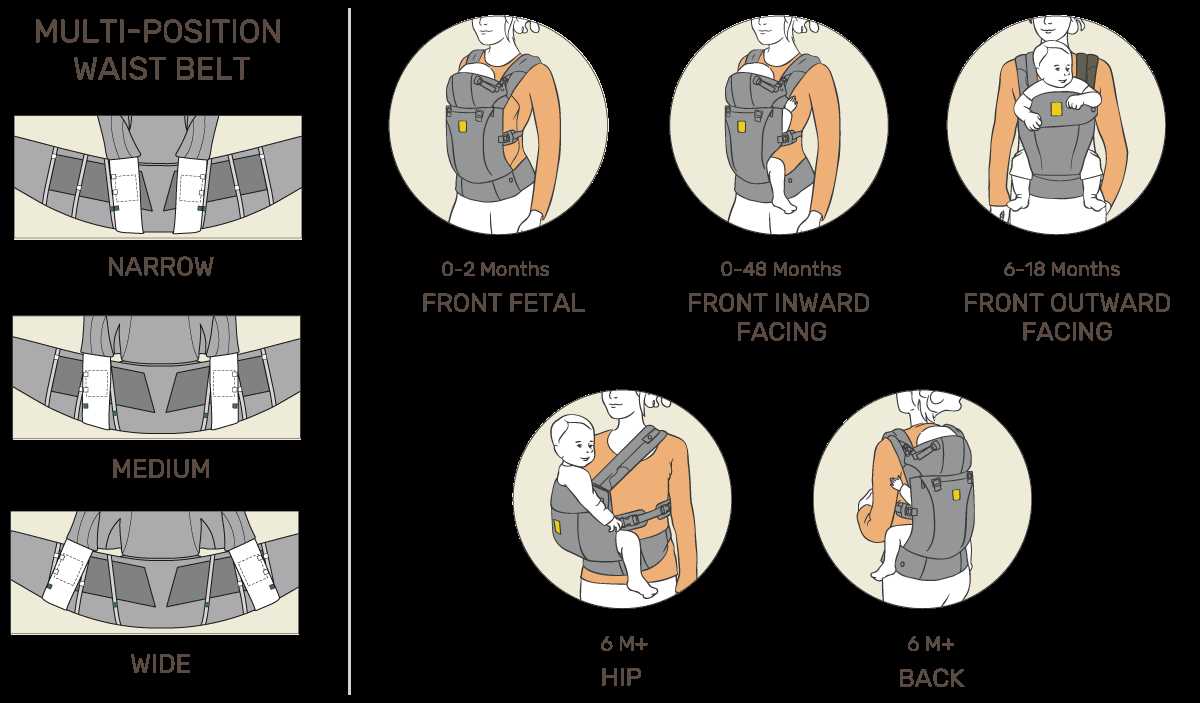 MULTI-POSITION
WAIST BELT

NARROW

MEDIUM

WIDE

0-2 Months
FRONT FETAL

0-48 Months
FRONT INWARD FACING

6-18 Months
FRONT OUTWARD FACING

6 M+
HIP

6 M+
BACK