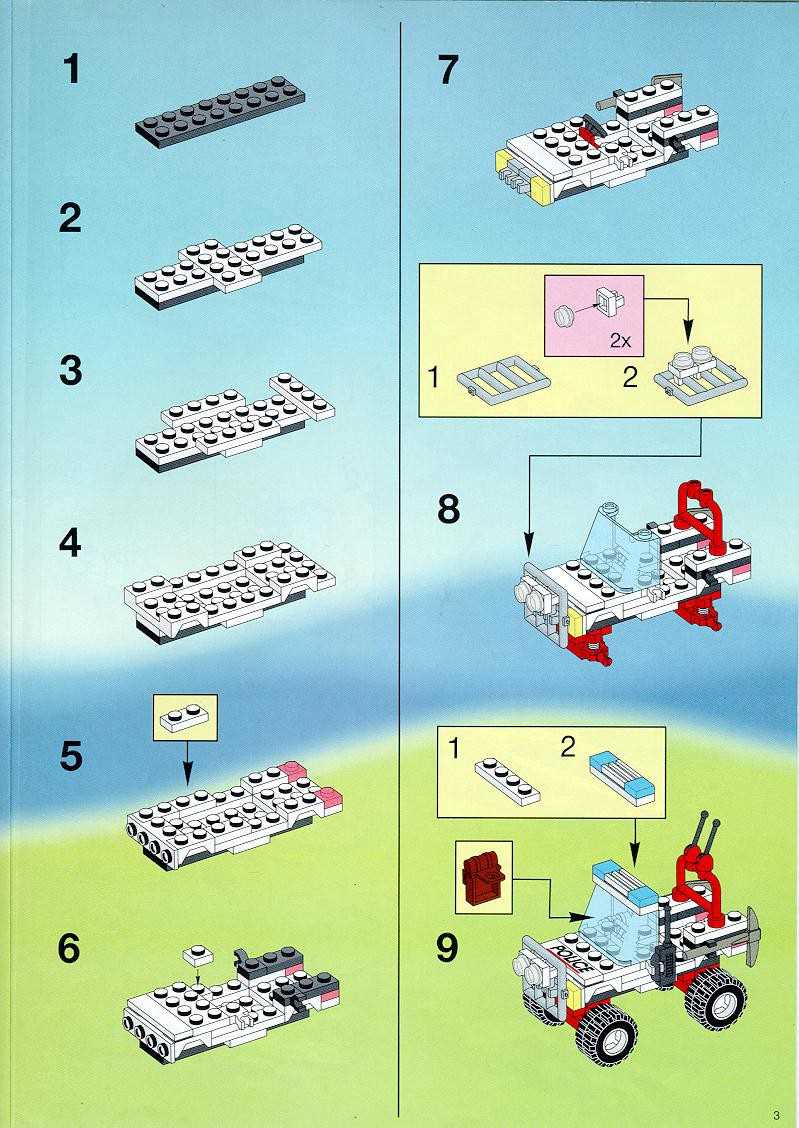 1

2

3

4

5

6

7

2x

1 2

8

1 2

9

POLICE

3