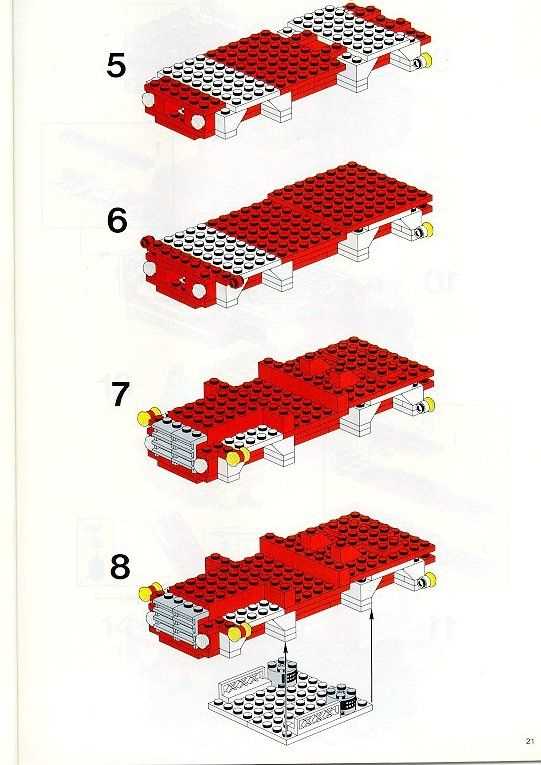 5

6

7

8

21