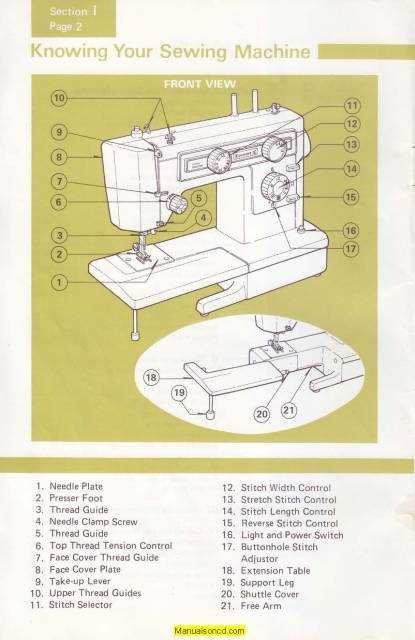 Section 1
Page 2

Knowing Your Sewing Machine

FRONT VIEW

10
9
8
7
6
5
4
3
2
1
11
12
13
14
15
16
17
18
19
20
21

1. Needle Plate
2. Presser Foot
3. Thread Guide
4. Needle Clamp Screw
5. Thread Guide
6. Top Thread Tension Control
7. Face Cover Thread Guide
8. Face Cover Plate
9. Take-up Lever
10. Upper Thread Guides
11. Stitch Selector
12. Stitch Width Control
13. Stretch Stitch Control
14. Stitch Length Control
15. Reverse Stitch Control
16. Light and Power Switch
17. Buttonhole Stitch Adjustor
18. Extension Table
19. Support Leg
20. Shuttle Cover
21. Free Arm

Manualsoncd.com